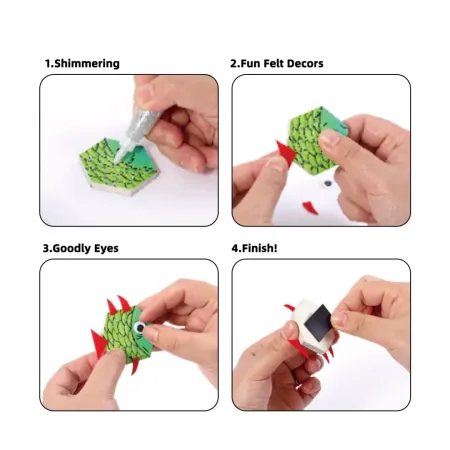 1.Shimmering

2.Fun Felt Decors

3.Goodly Eyes

4.Finish!