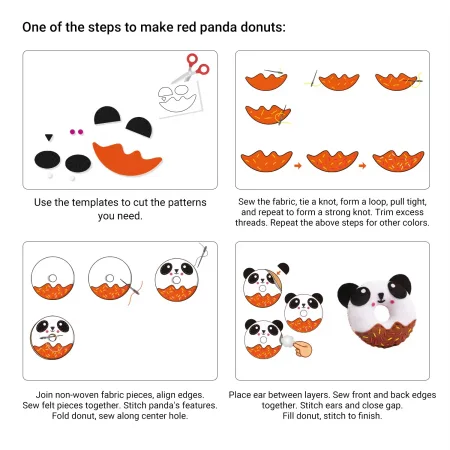 One of the steps to make red panda donuts:

Use the templates to cut the patterns you need.

Sew the fabric, tie a knot, form a loop, pull tight, and repeat to form a strong knot. Trim excess threads. Repeat the above steps for other colors.

Join non-woven fabric pieces, align edges. Sew felt pieces together. Stitch panda's features. Fold donut, sew along center hole.

Place ear between layers. Sew front and back edges together. Stitch ears and close gap. Fill donut, stitch to finish.