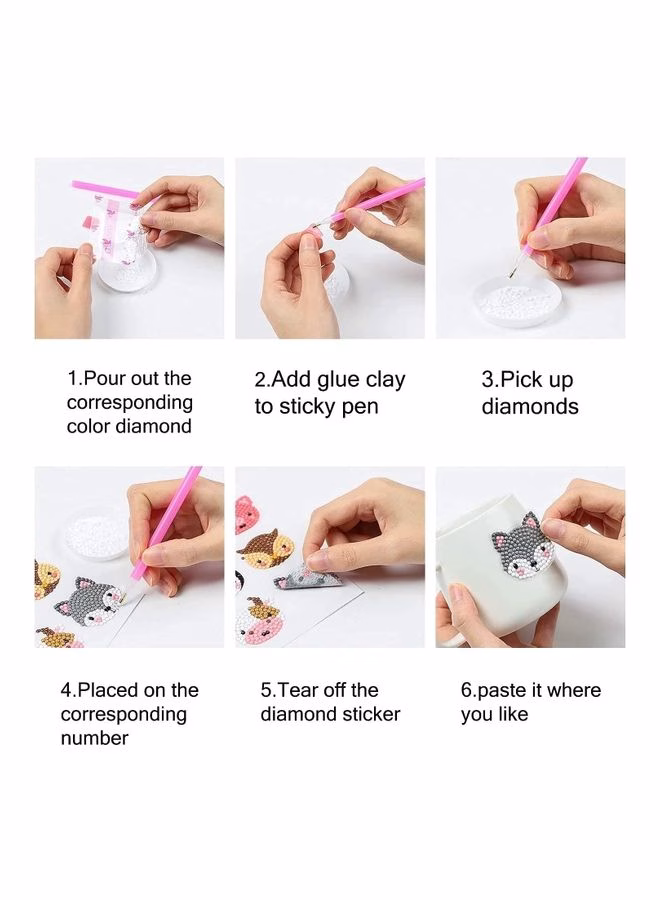 1.Pour out the corresponding color diamond

2.Add glue clay to sticky pen

3.Pick up diamonds

4.Placed on the corresponding number

5.Tear off the diamond sticker

6.paste it where you like